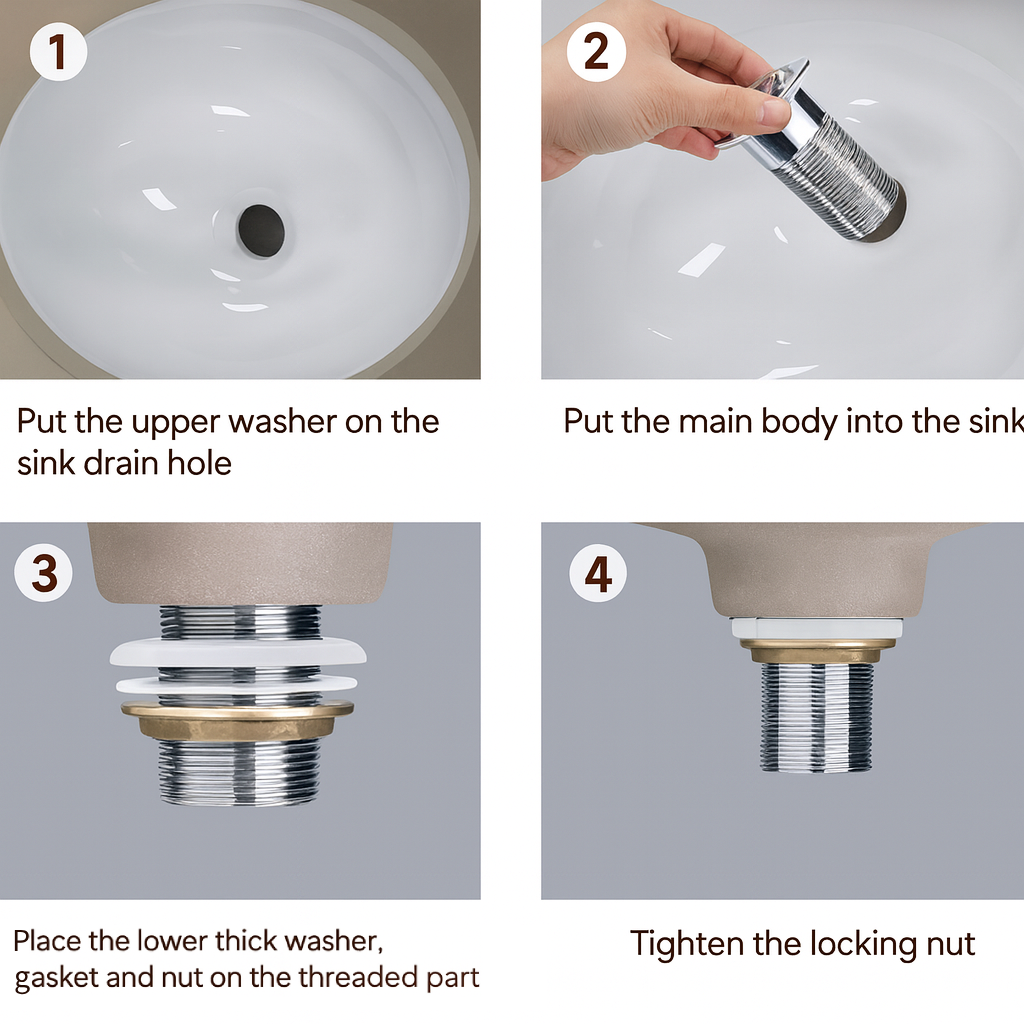 1

Put the upper washer on the sink drain hole

2

Put the main body into the sink

3

Place the lower thick washer, gasket and nut on the threaded part

4

Tighten the locking nut